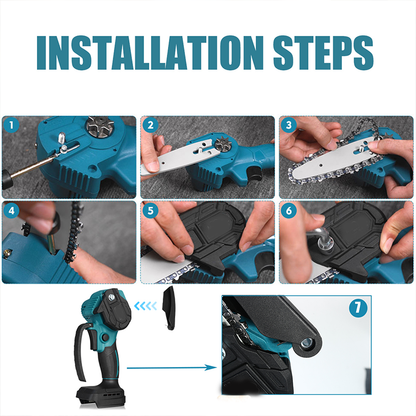 INSTALLATION STEPS

1

2

3

4

5

6

7