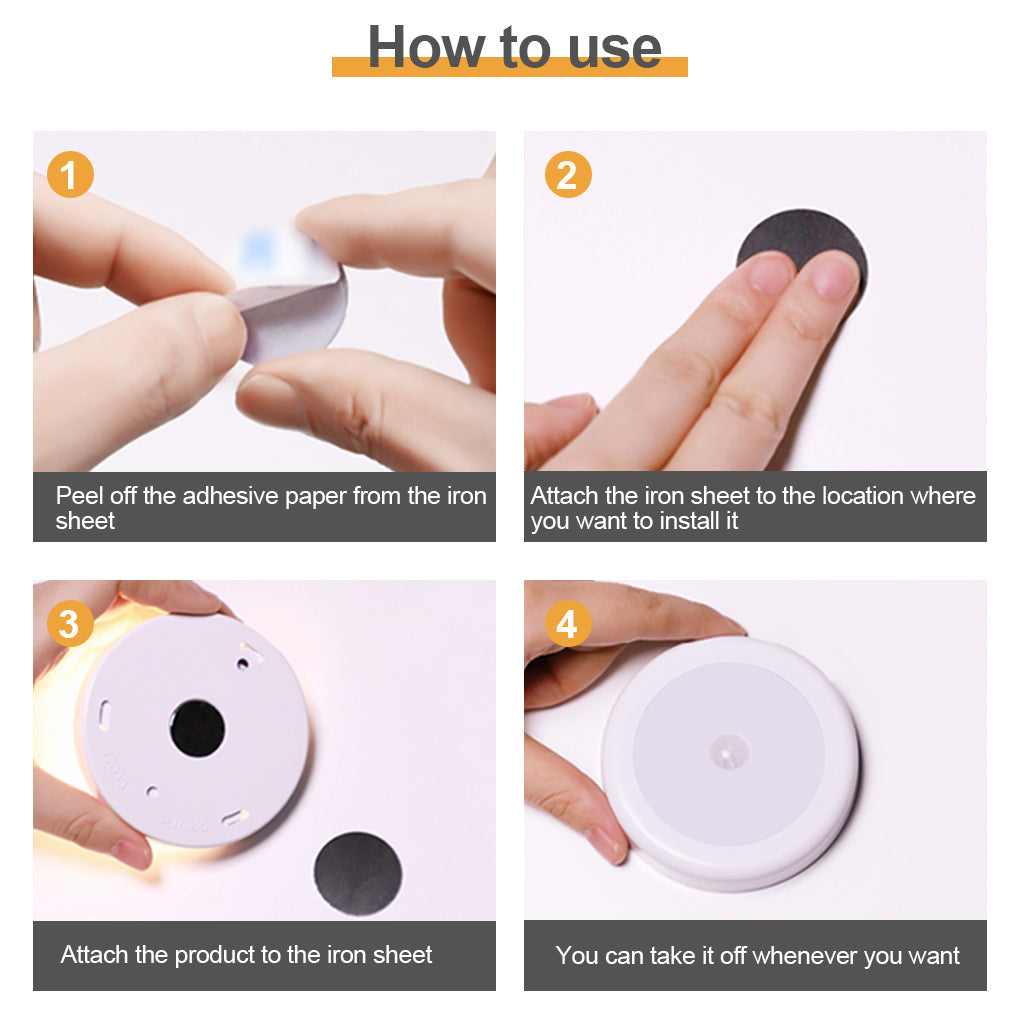 How to use

1

Peel off the adhesive paper from the iron sheet

2

Attach the iron sheet to the location where you want to install it

3

Attach the product to the iron sheet

4

You can take it off whenever you want