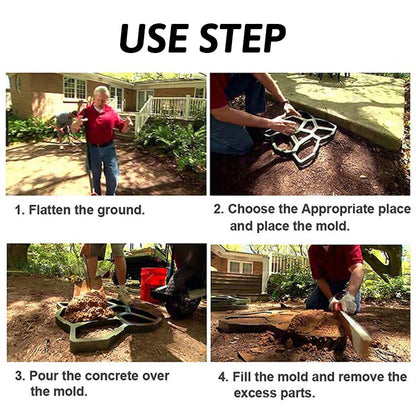 USE STEP

1. Flatten the ground.

2. Choose the Appropriate place and place the mold.

3. Pour the concrete over the mold.

4. Fill the mold and remove the excess parts.